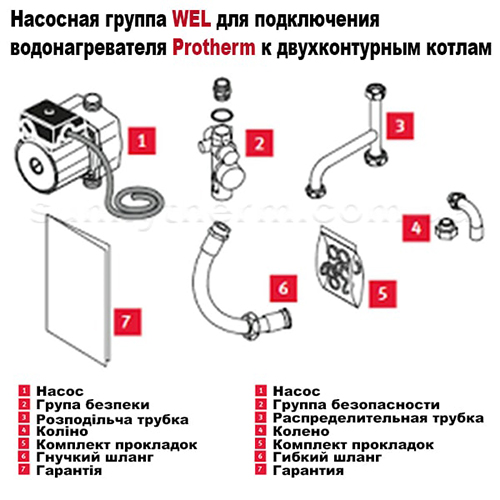 Насосная группа WEL для подключения водонагревателя Protherm к двухконтурным котлам

1

2

3

4

5

6

7

1 Насос
2 Група безпеки
3 Розподільча трубка
4 Коліно
5 Комплект прокладок
6 Гнучкий шланг
7 Гарантія

1 Насос
2 Группа безопасности
3 Распределительная трубка
4 Колено
5 Комплект прокладок
6 Гибкий шланг
7 Гарантия