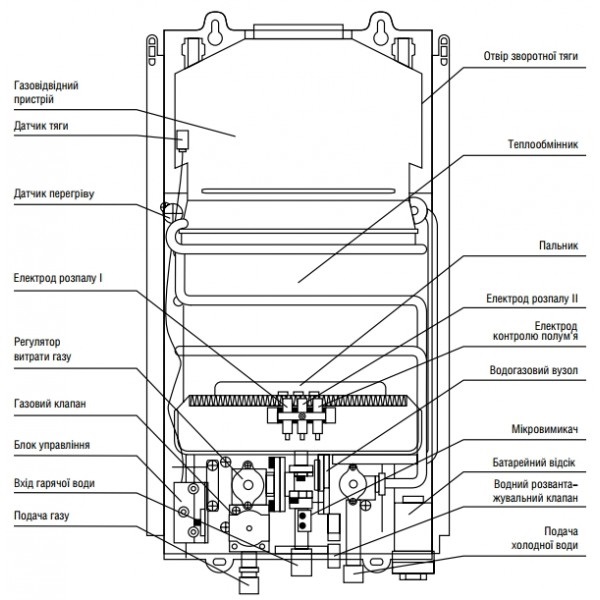 Газовідвідний пристрій

Датчик тяги

Датчик перегріву

Електрод розпалу I

Регулятор витрати газу

Газовий клапан

Блок управління

Вхід гарячої води

Подача газу

Отвір зворотної тяги

Теплообмінник

Пальник

Електрод розпалу II

Електрод контролю полум'я

Водогазовий вузол

Мікровимикач

Батарейний відсік

Водний розвантажувальний клапан

Подача холодної води