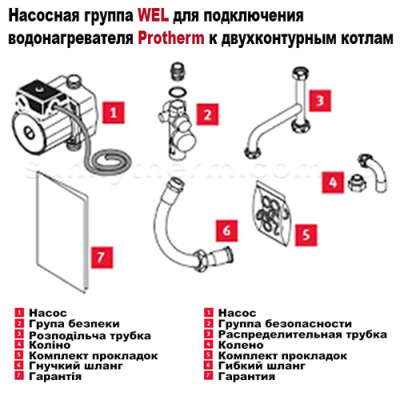 Насосная группа WEL для подключения водонагревателя Protherm к двухконтурным котлам

1
2
3
4
5
6
7

1 Насос
2 Група безпеки
3 Розподільча трубка
4 Коліно
5 Комплект прокладок
6 Гнучкий шланг
7 Гарантія

1 Насос
2 Группа безопасности
3 Распределительная трубка
4 Колено
5 Комплект прокладок
6 Гибкий шланг
7 Гарантия